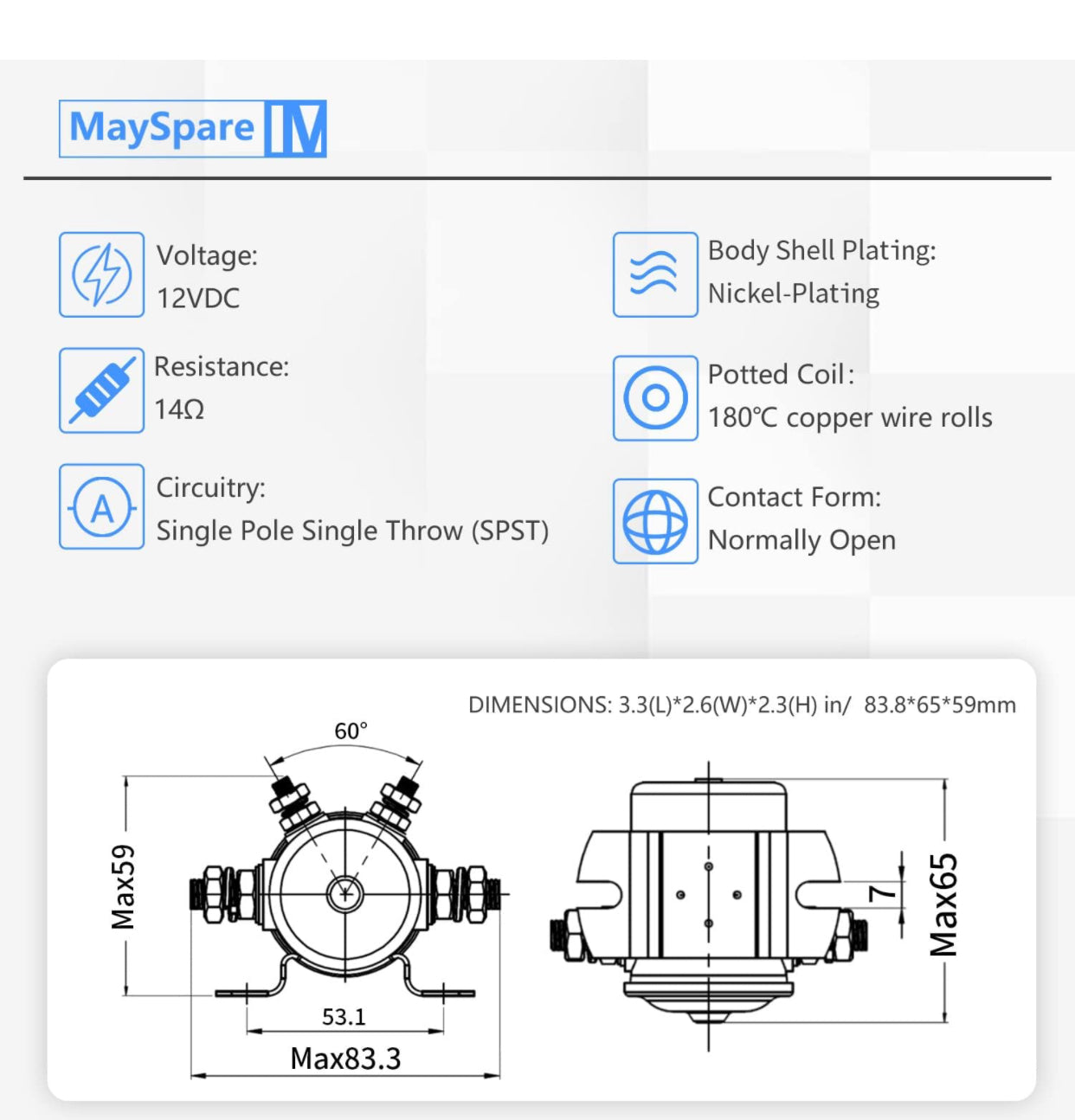 MaySpare M

Voltage:
12VDC

Resistance:
14Ω

Circuitry:
Single Pole Single Throw (SPST)

Body Shell Plating:
Nickel-Plating

Potted Coil:
180℃ copper wire rolls

Contact Form:
Normally Open

DIMENSIONS: 3.3(L)*2.6(W)*2.3(H) in/ 83.8*65*59mm

60°

Max59

53.1

Max83.3

7

Max65