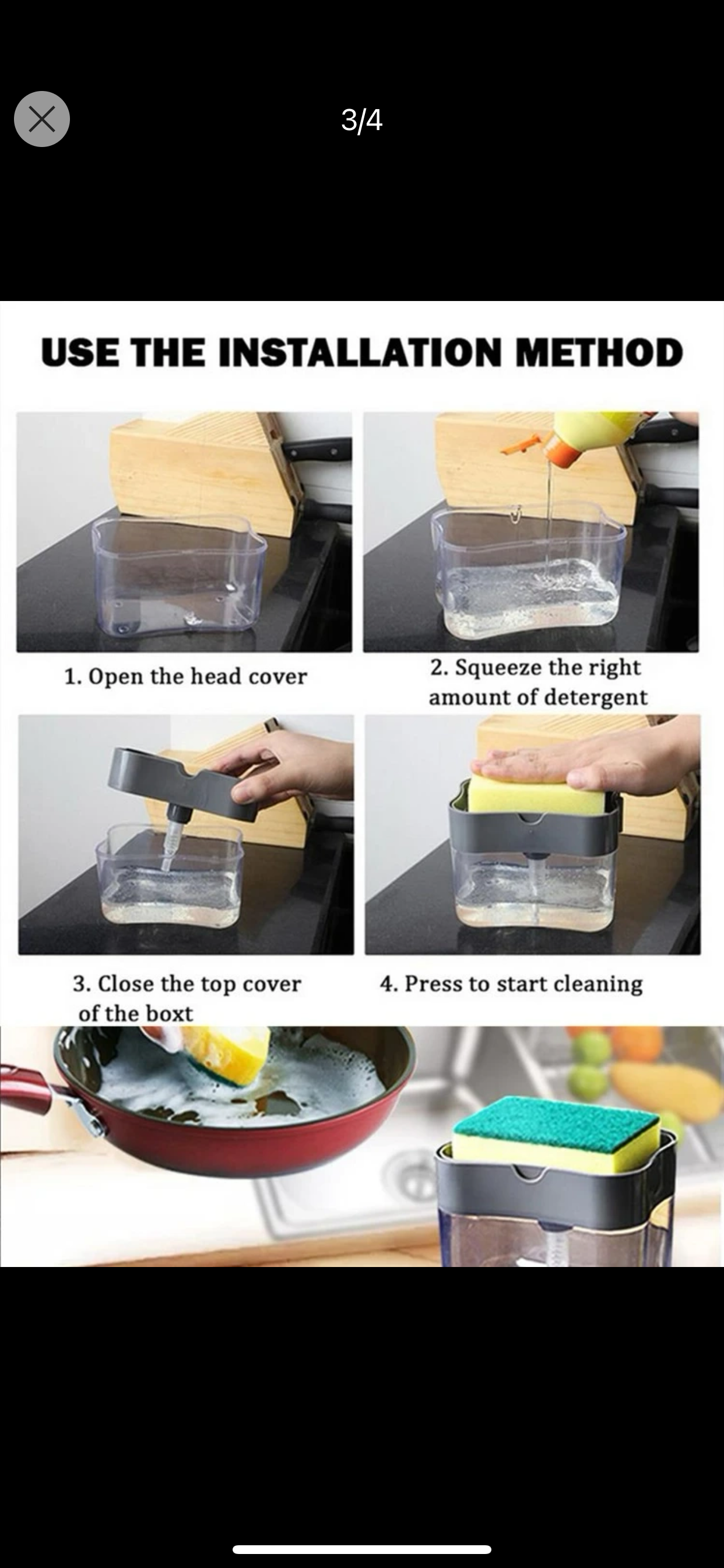 3/4

USE THE INSTALLATION METHOD

1. Open the head cover

2. Squeeze the right amount of detergent

3. Close the top cover of the boxt

4. Press to start cleaning