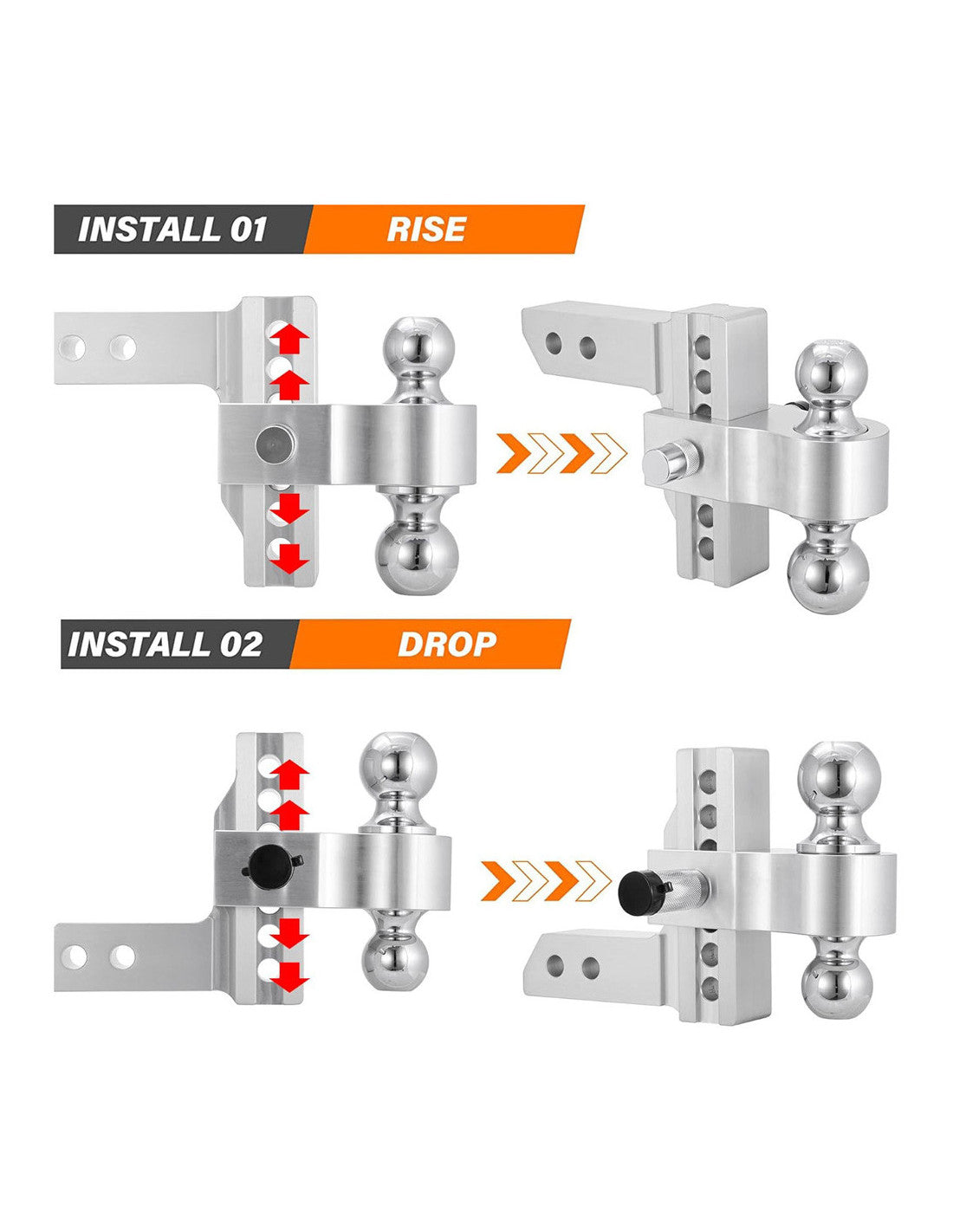 INSTALL 01 RISE

INSTALL 02 DROP