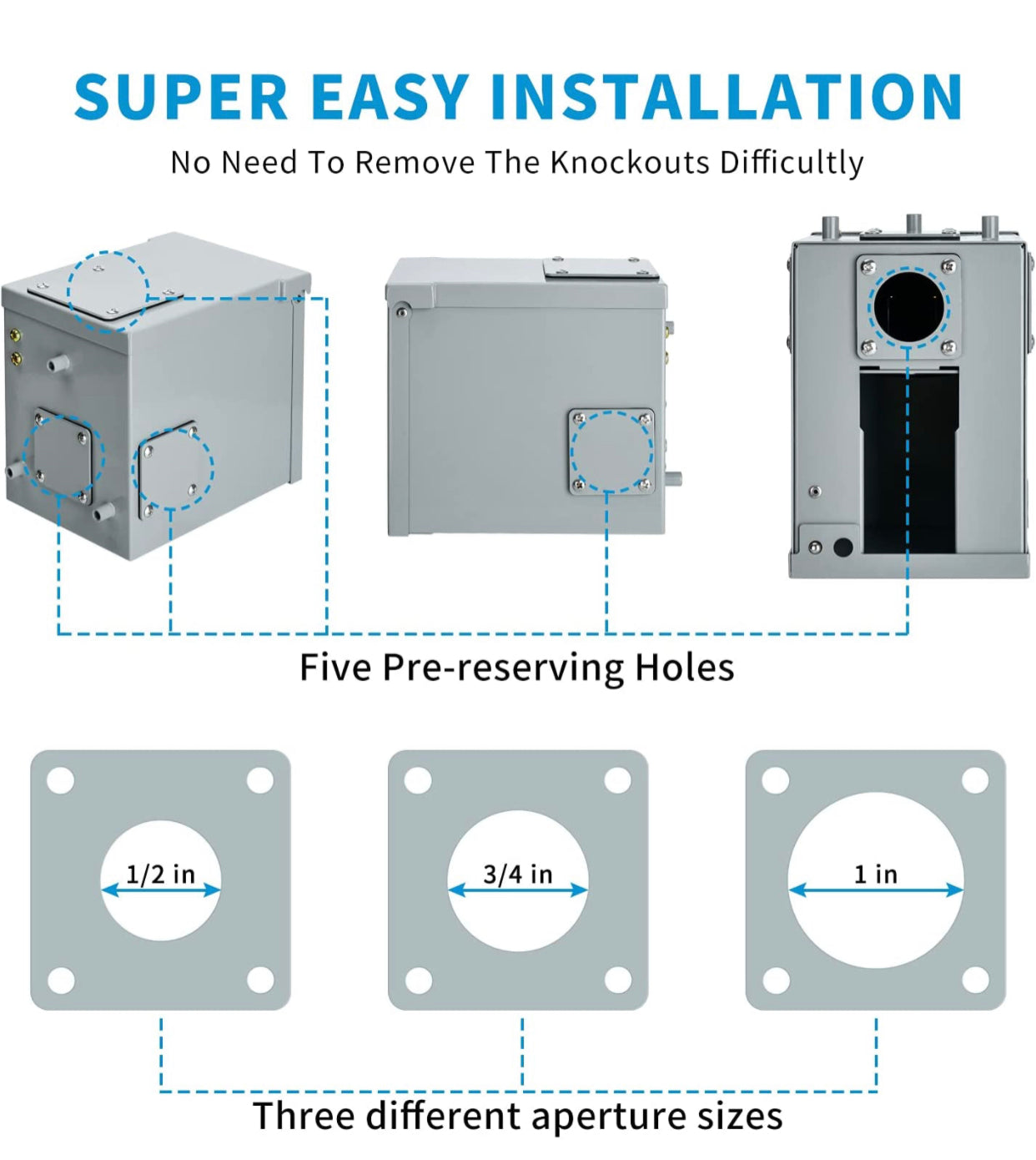 SUPER EASY INSTALLATION

No Need To Remove The Knockouts Difficultly

Five Pre-reserving Holes

1/2 in

3/4 in

1 in

Three different aperture sizes