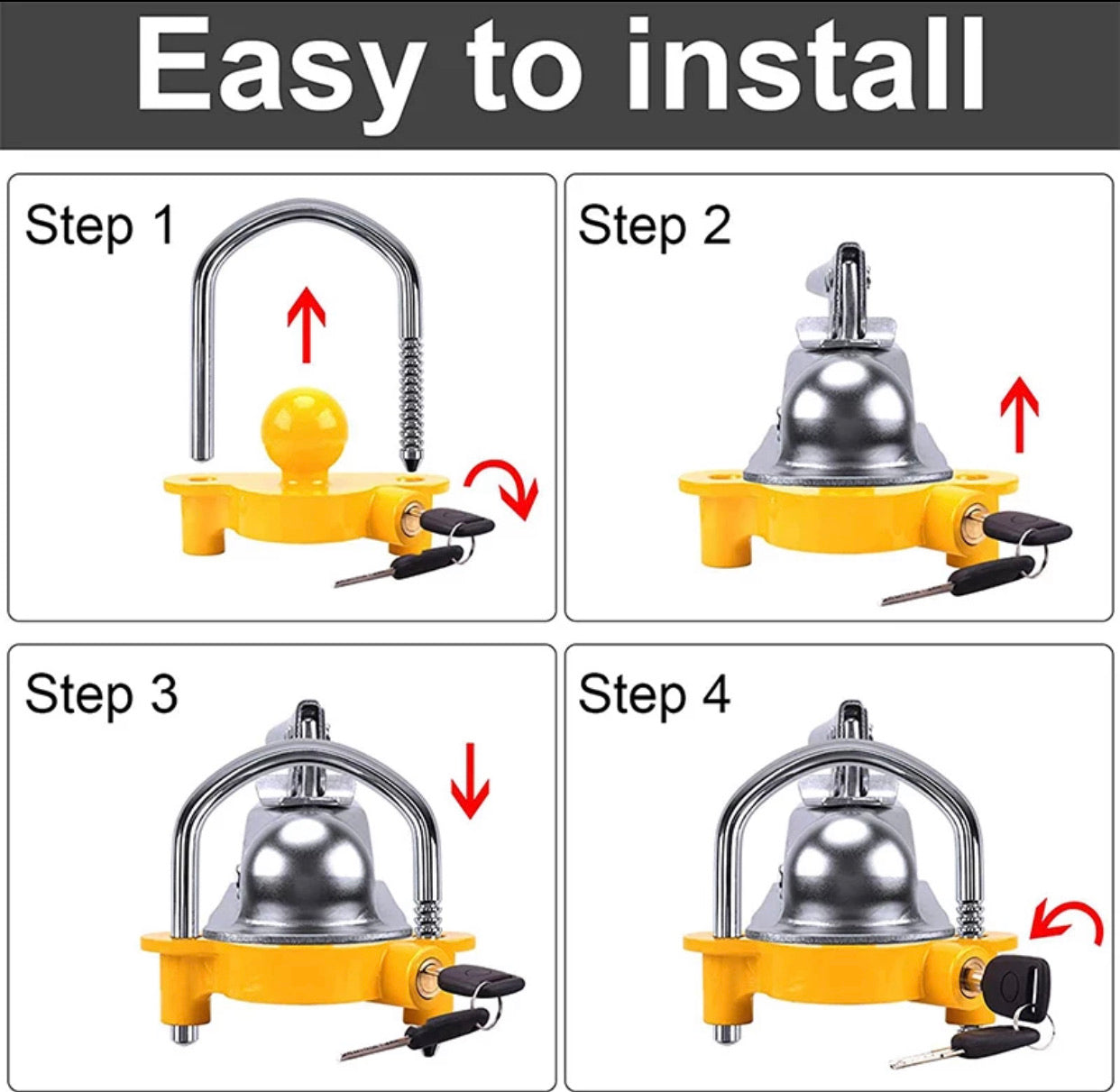 Easy to install

Step 1

Step 2

Step 3

Step 4