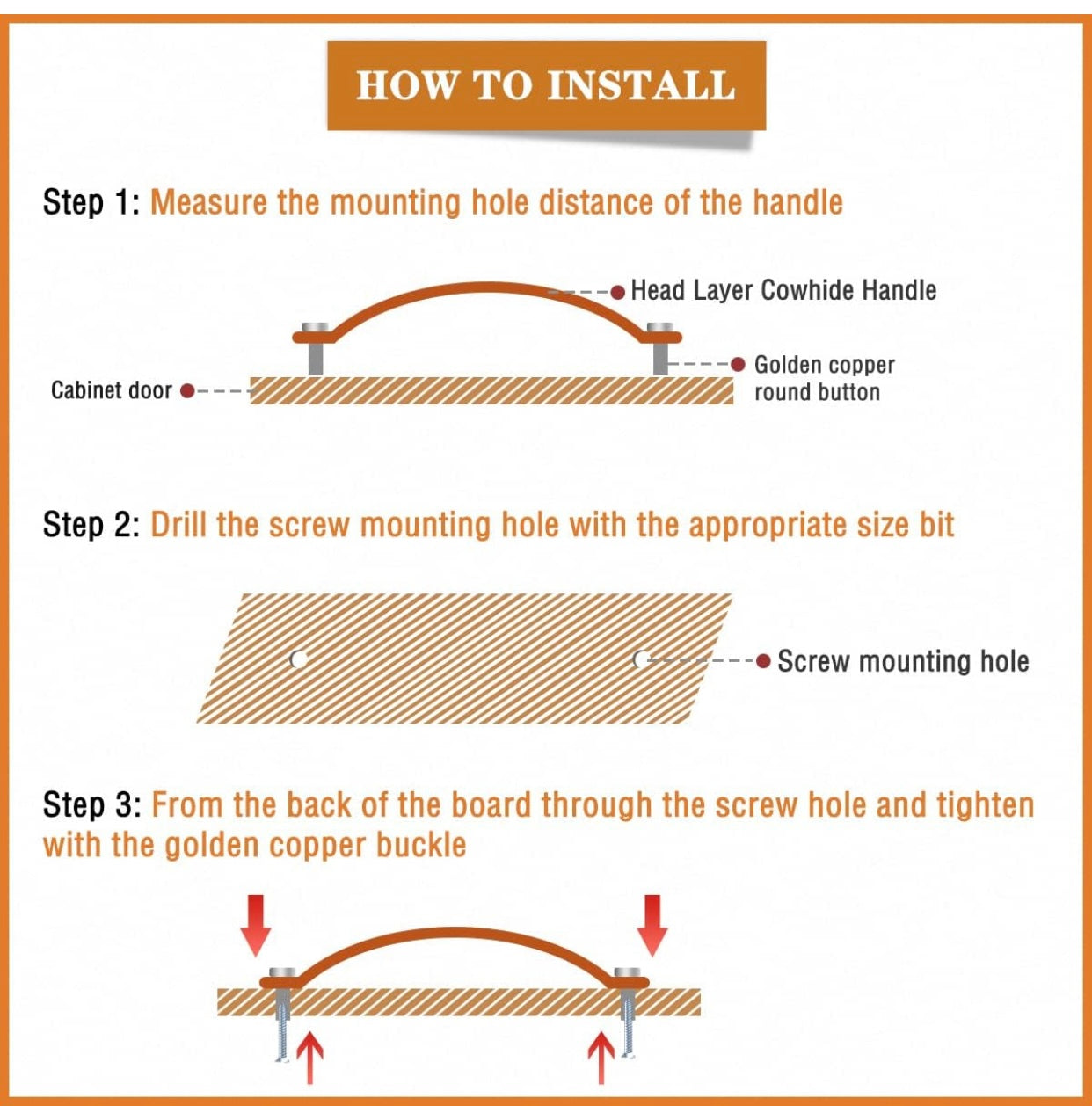 HOW TO INSTALL

Step 1: Measure the mounting hole distance of the handle

Head Layer Cowhide Handle

Golden copper round button

Cabinet door

Step 2: Drill the screw mounting hole with the appropriate size bit

Screw mounting hole

Step 3: From the back of the board through the screw hole and tighten with the golden copper buckle