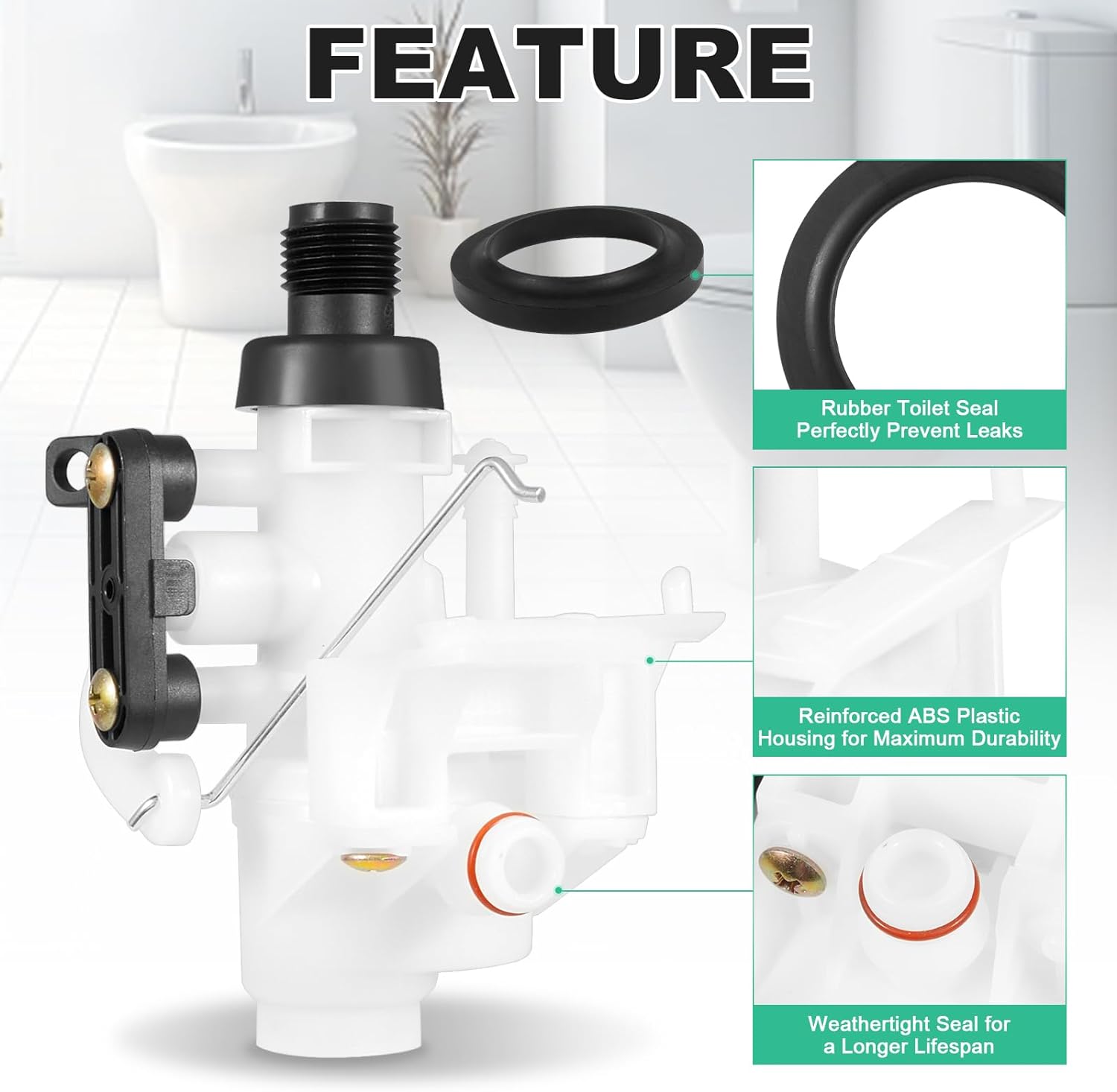 FEATURE

Rubber Toilet Seal
Perfectly Prevent Leaks

Reinforced ABS Plastic
Housing for Maximum Durability

Weathertight Seal for
a Longer Lifespan