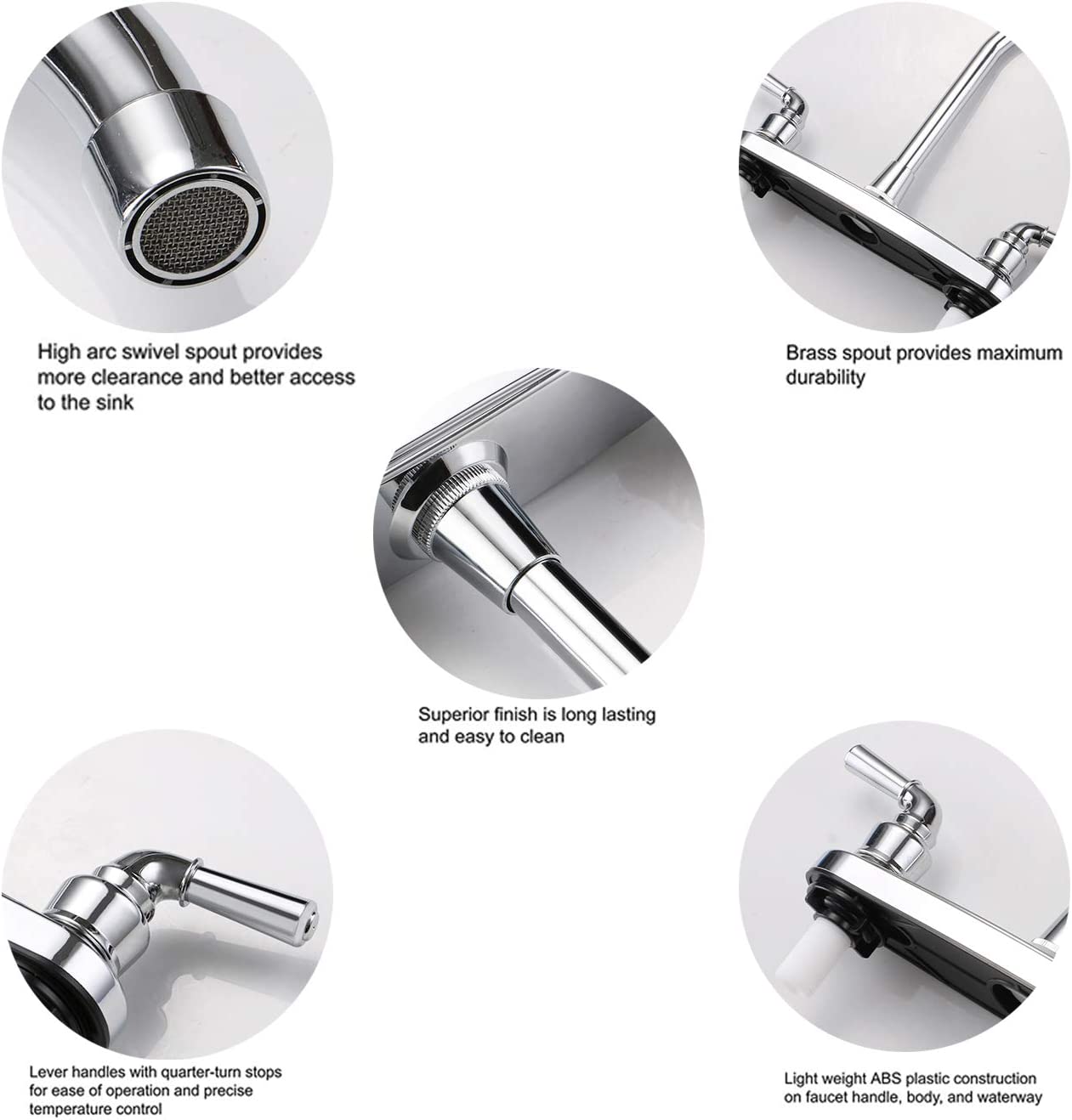 High arc swivel spout provides more clearance and better access to the sink

Brass spout provides maximum durability

Superior finish is long lasting and easy to clean

Lever handles with quarter-turn stops for ease of operation and precise temperature control

Light weight ABS plastic construction on faucet handle, body, and waterway