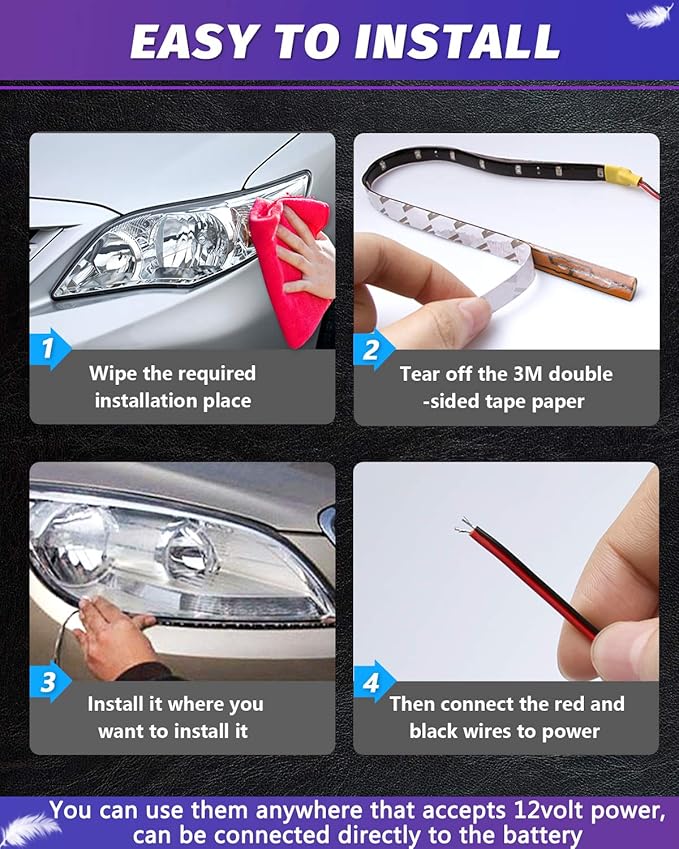 EASY TO INSTALL

1
Wipe the required installation place

2
Tear off the 3M double -sided tape paper

3
Install it where you want to install it

4
Then connect the red and black wires to power

You can use them anywhere that accepts 12volt power, can be connected directly to the battery