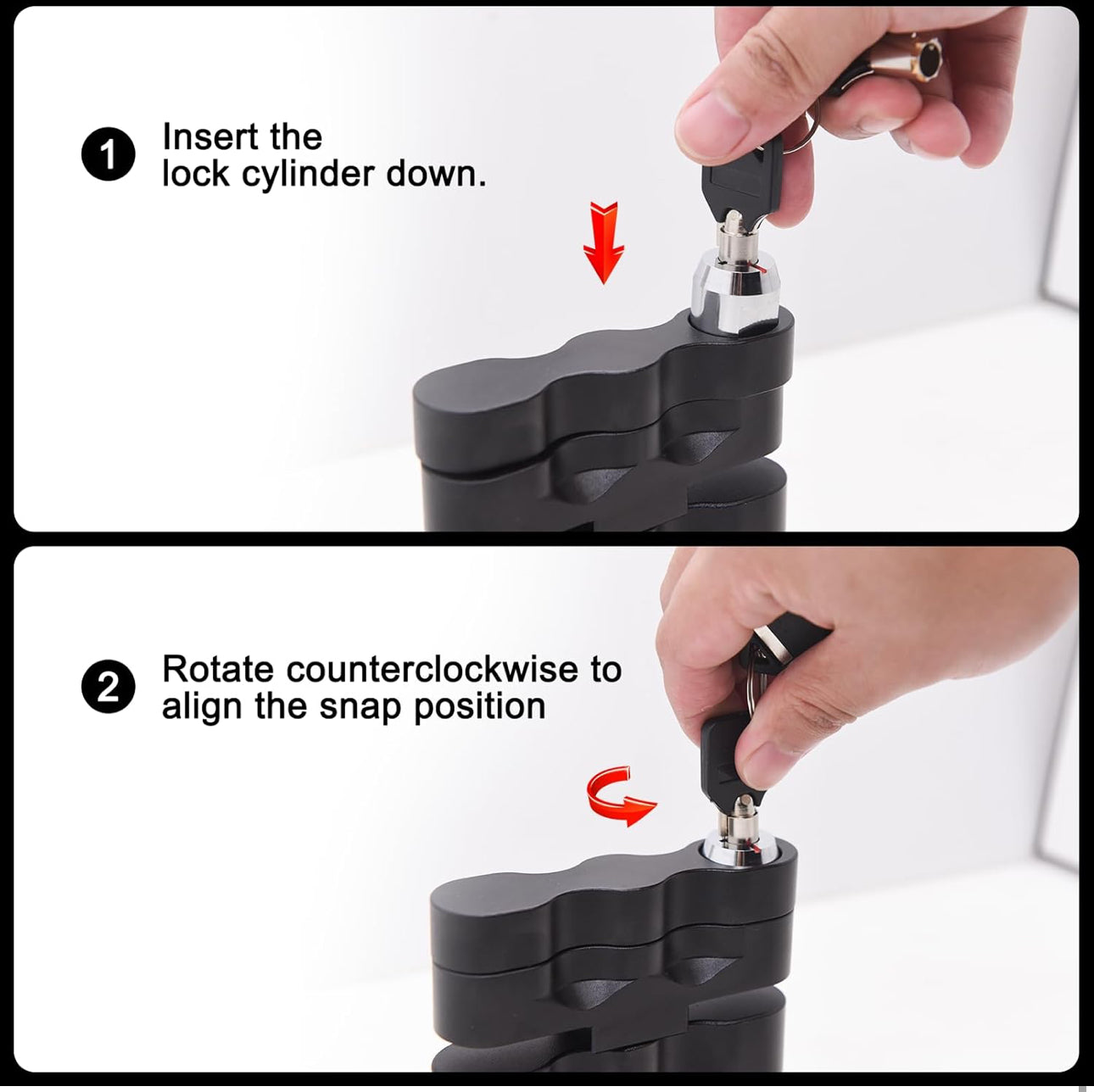 1 Insert the lock cylinder down.

2 Rotate counterclockwise to align the snap position