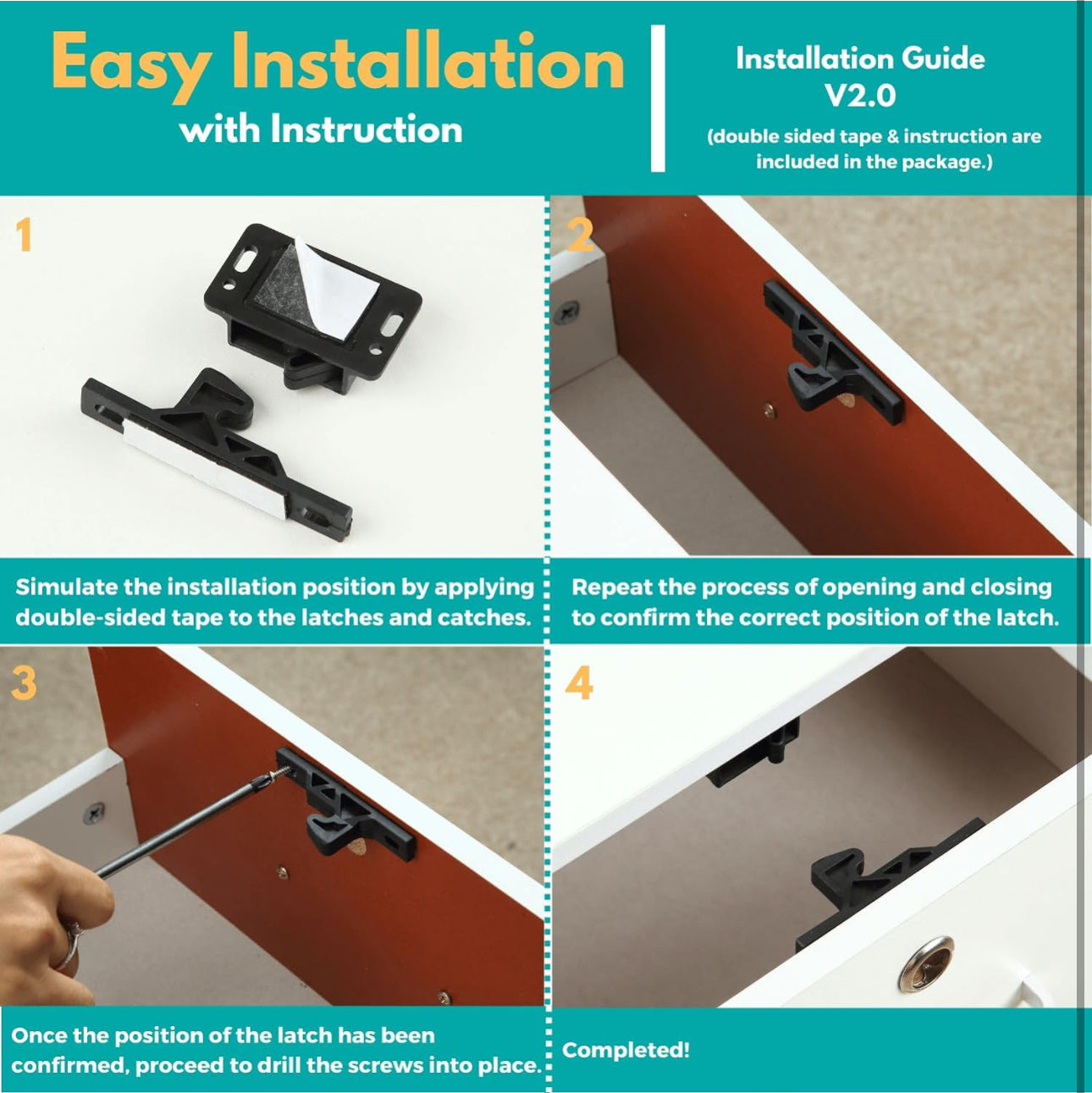 Easy Installation
with Instruction

Installation Guide
V2.0
(double sided tape & instruction are included in the package.)

1

Simulate the installation position by applying double-sided tape to the latches and catches.

2

Repeat the process of opening and closing to confirm the correct position of the latch.

3

Once the position of the latch has been confirmed, proceed to drill the screws into place.

4

Completed!