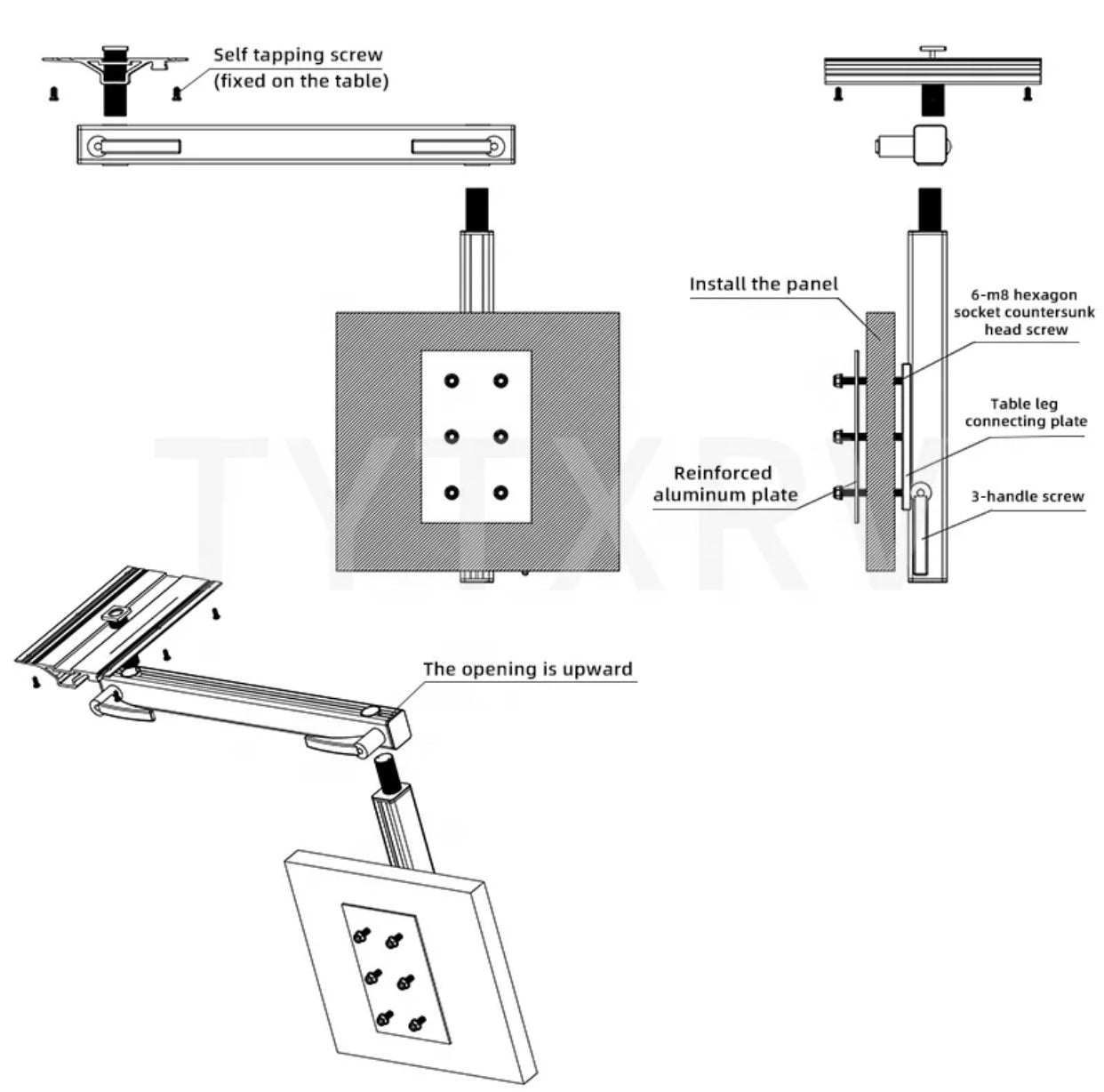 Self tapping screw
(fixed on the table)

Install the panel

6-m8 hexagon
socket countersunk
head screw

Table leg
connecting plate

Reinforced
aluminum plate

3-handle screw

TYTXRV

The opening is upward