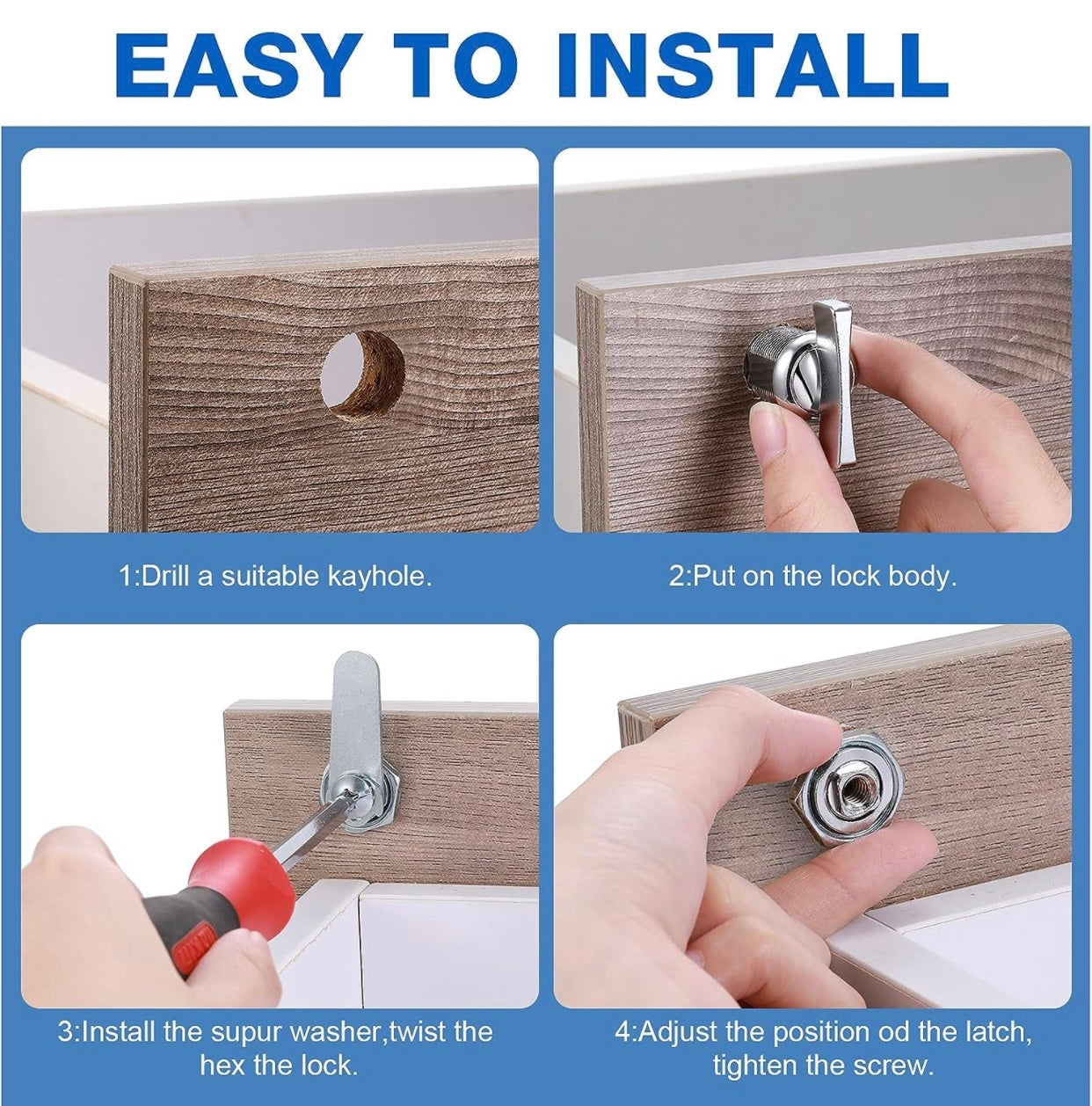 EASY TO INSTALL

1:Drill a suitable kayhole.

2:Put on the lock body.

3:Install the supur washer,twist the hex the lock.

4:Adjust the position od the latch, tighten the screw.