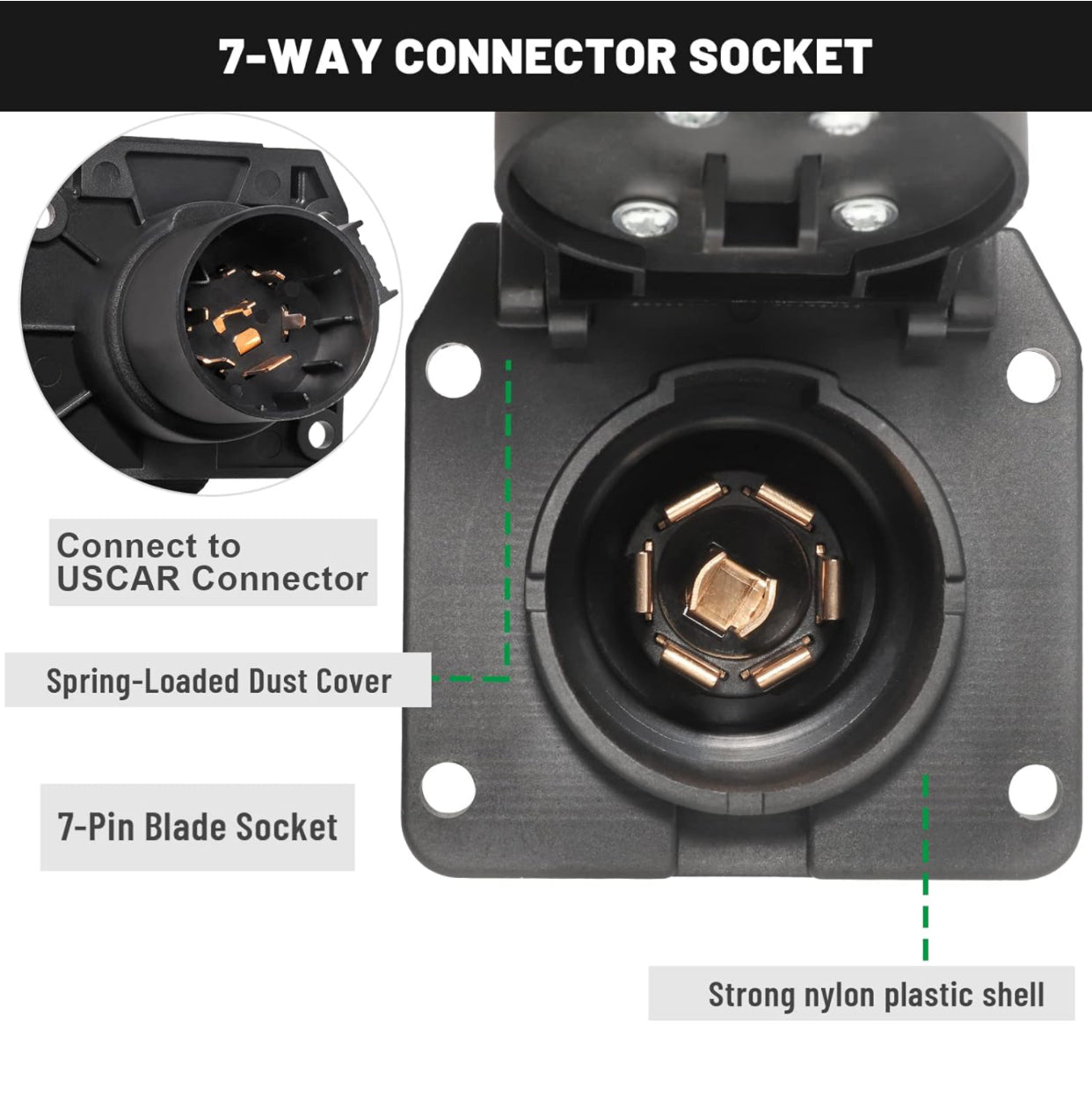 7-WAY CONNECTOR SOCKET

Connect to USCAR Connector

Spring-Loaded Dust Cover

7-Pin Blade Socket

Strong nylon plastic shell