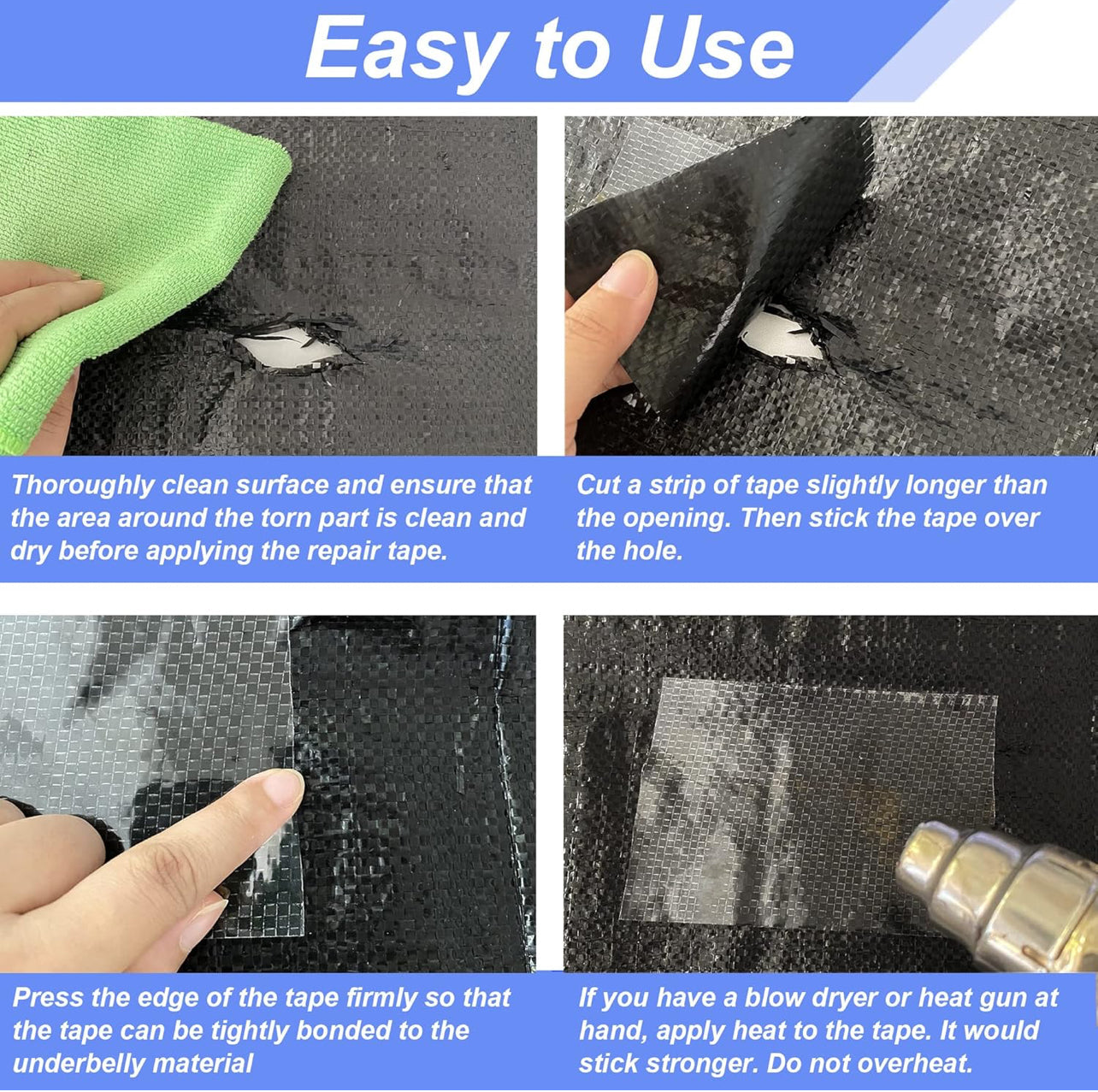 Easy to Use

Thoroughly clean surface and ensure that the area around the torn part is clean and dry before applying the repair tape.

Cut a strip of tape slightly longer than the opening. Then stick the tape over the hole.

Press the edge of the tape firmly so that the tape can be tightly bonded to the underbelly material

If you have a blow dryer or heat gun at hand, apply heat to the tape. It would stick stronger. Do not overheat.