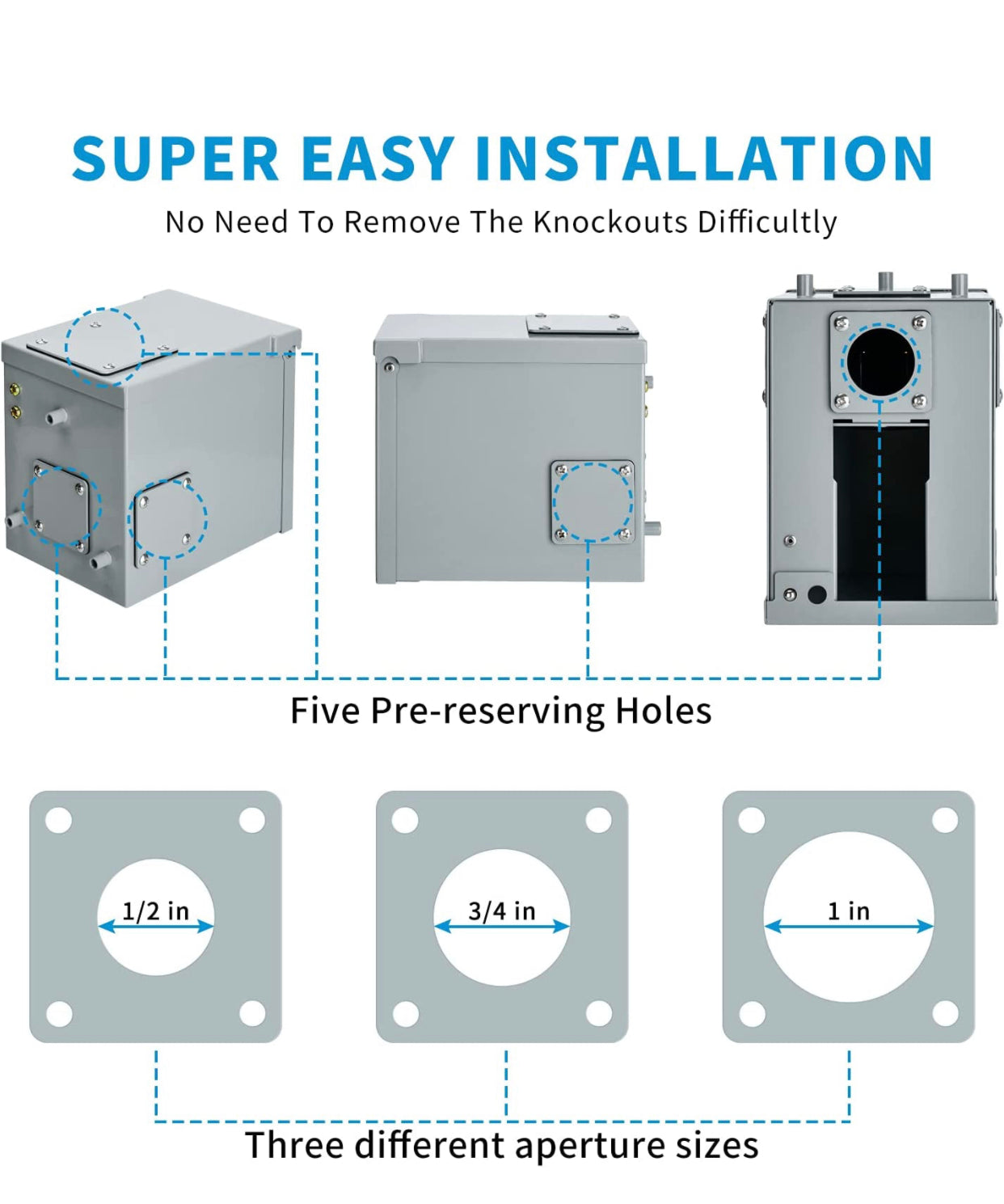 SUPER EASY INSTALLATION

No Need To Remove The Knockouts Difficultly

Five Pre-reserving Holes

1/2 in

3/4 in

1 in

Three different aperture sizes